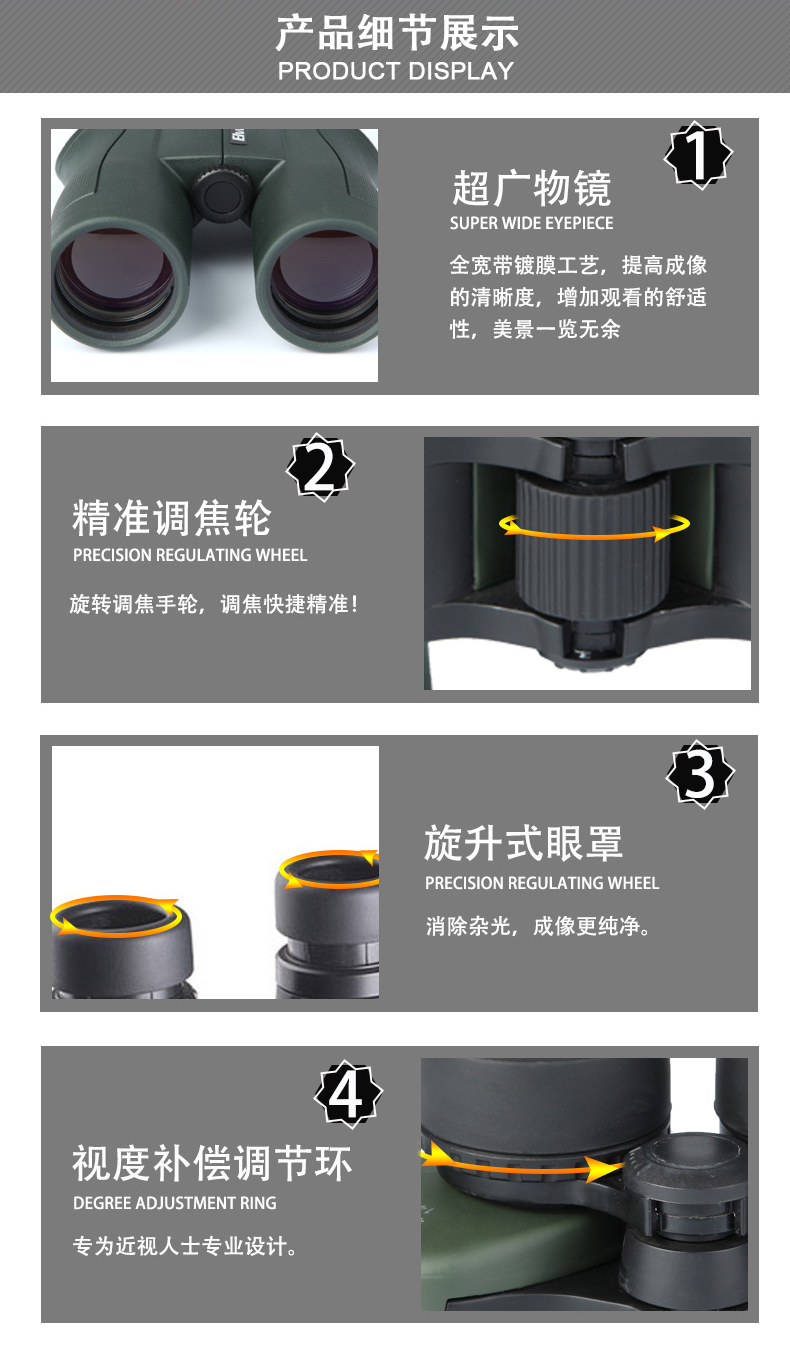 产品细节展示
PRODUCT DISPLAY

1
超广物镜
SUPER WIDE EYEPIECE
全宽带镀膜工艺，提高成像的清晰度，增加观看的舒适性，美景一览无余

2
精准调焦轮
PRECISION REGULATING WHEEL
旋转调焦手轮，调焦快捷精准！

3
旋升式眼罩
PRECISION REGULATING WHEEL
消除杂光，成像更纯净。

4
视度补偿调节环
DEGREE ADJUSTMENT RING
专为近视人士专业设计。